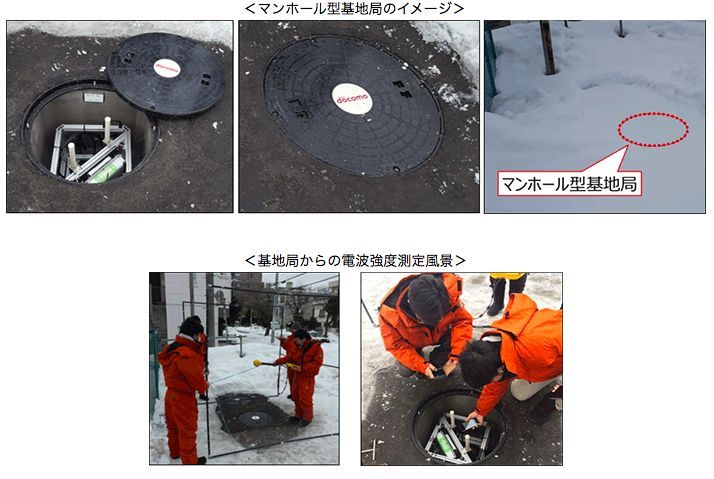 ＜マンホール型基地局のイメージ＞

docomo

docomo

マンホール型基地局

＜基地局からの電波強度測定風景＞